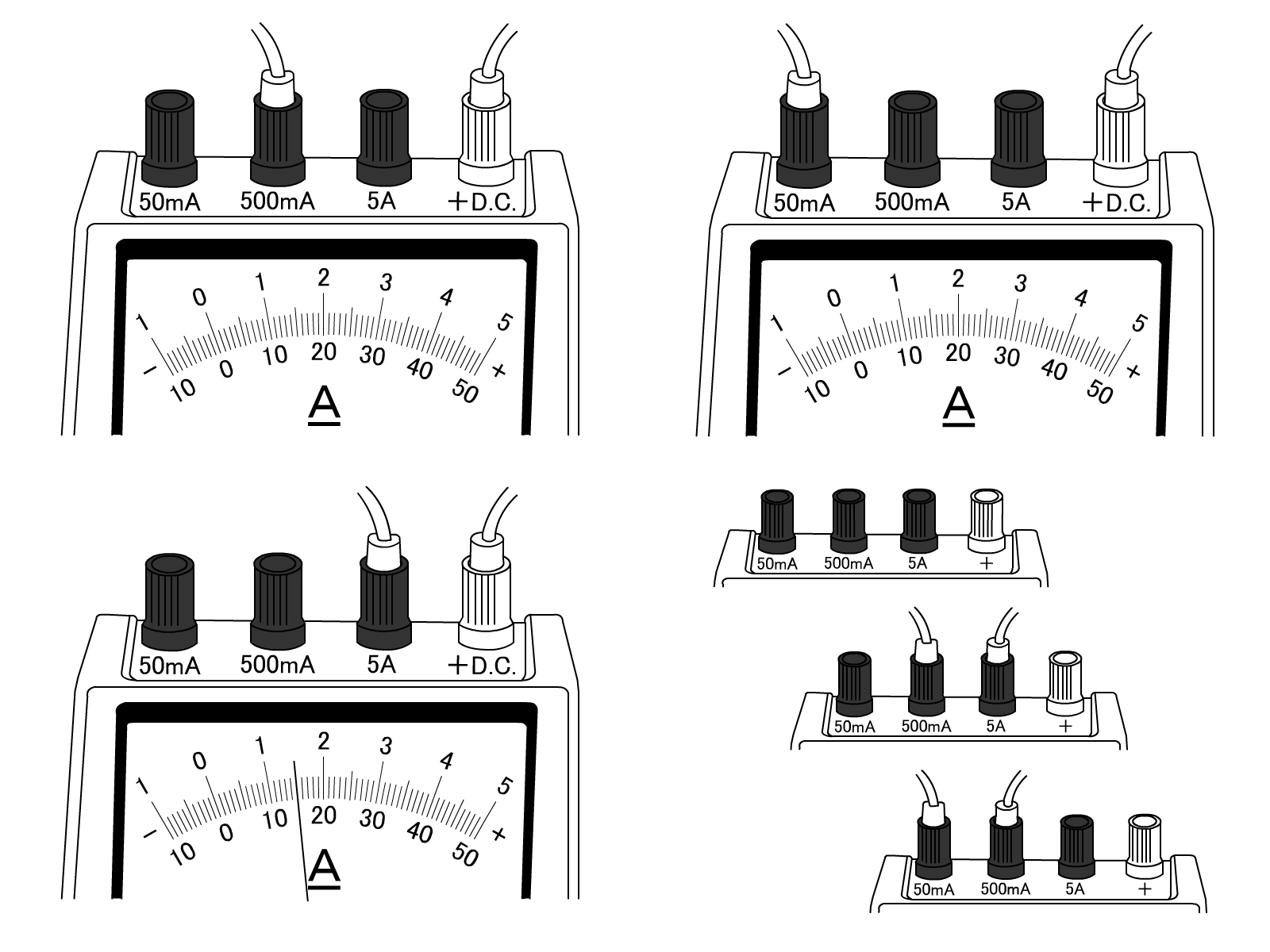 50mA 500mA 5A ＋D.C.

1 0 1 2 3 4 5
− 10 0 10 20 30 40 50 +

A

50mA 500mA 5A ＋D.C.

1 0 1 2 3 4 5
− 10 0 10 20 30 40 50 +

A

50mA 500mA 5A ＋D.C.

1 0 1 2 3 4 5
− 10 0 10 20 30 40 50 +

A

50mA 500mA 5A +

50mA 500mA 5A +

50mA 500mA 5A +