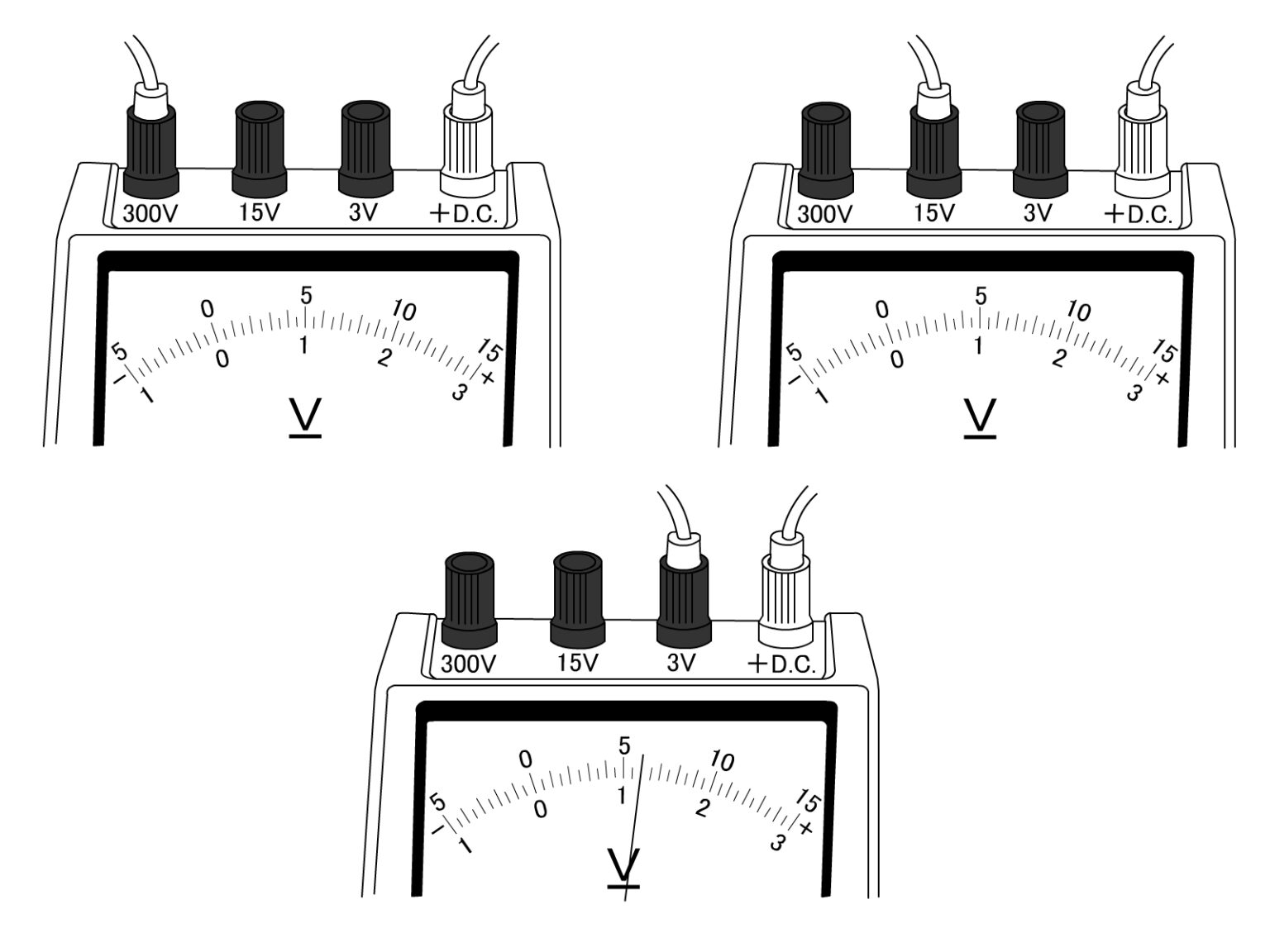 300V 15V 3V +D.C.

5 0 5 10 15
− 1 0 1 2 3 +

V

300V 15V 3V +D.C.

5 0 5 10 15
− 1 0 1 2 3 +

V

300V 15V 3V +D.C.

5 0 5 10 15
− 1 0 1 2 3 +

V