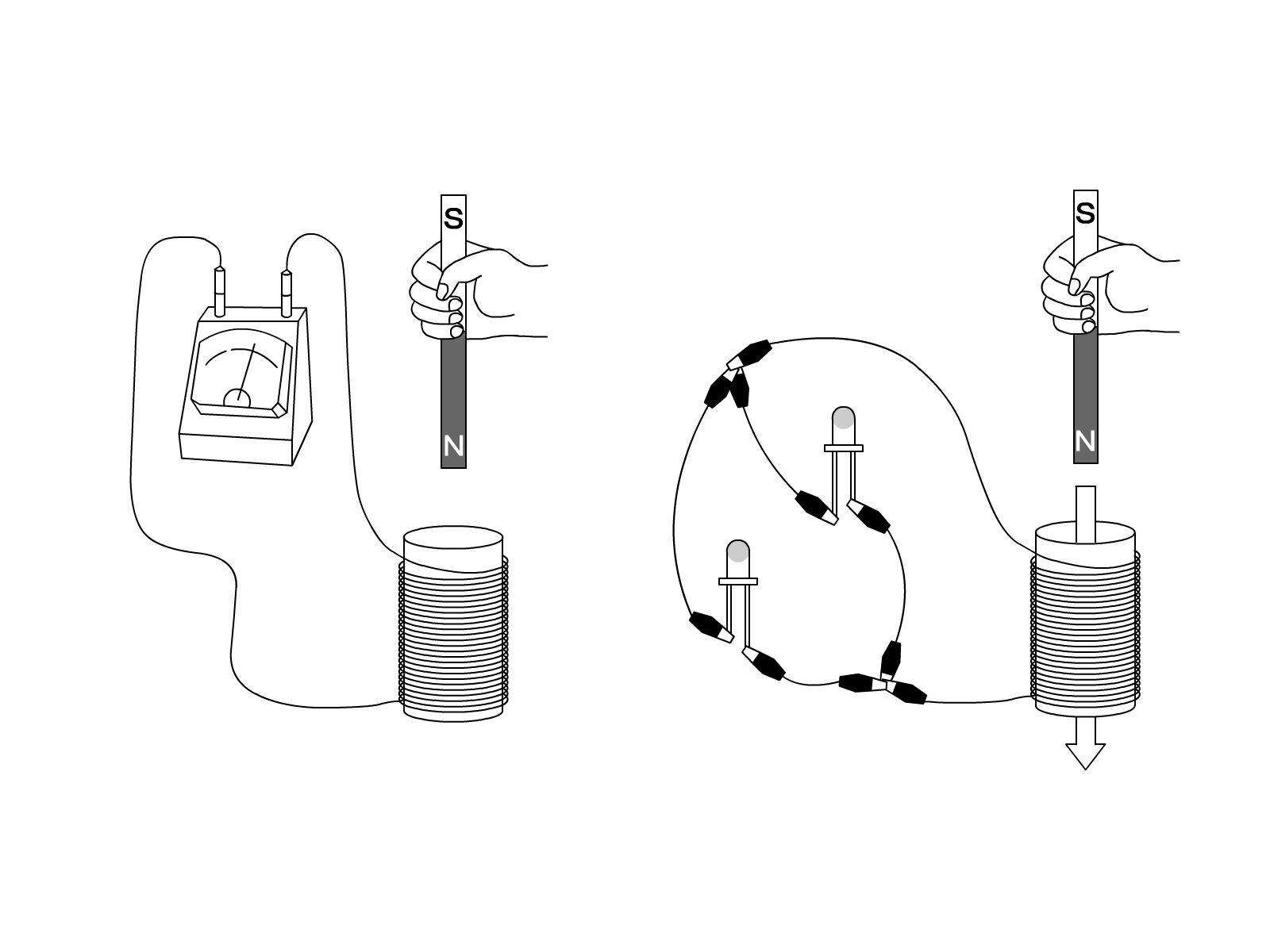 S
N
S
N